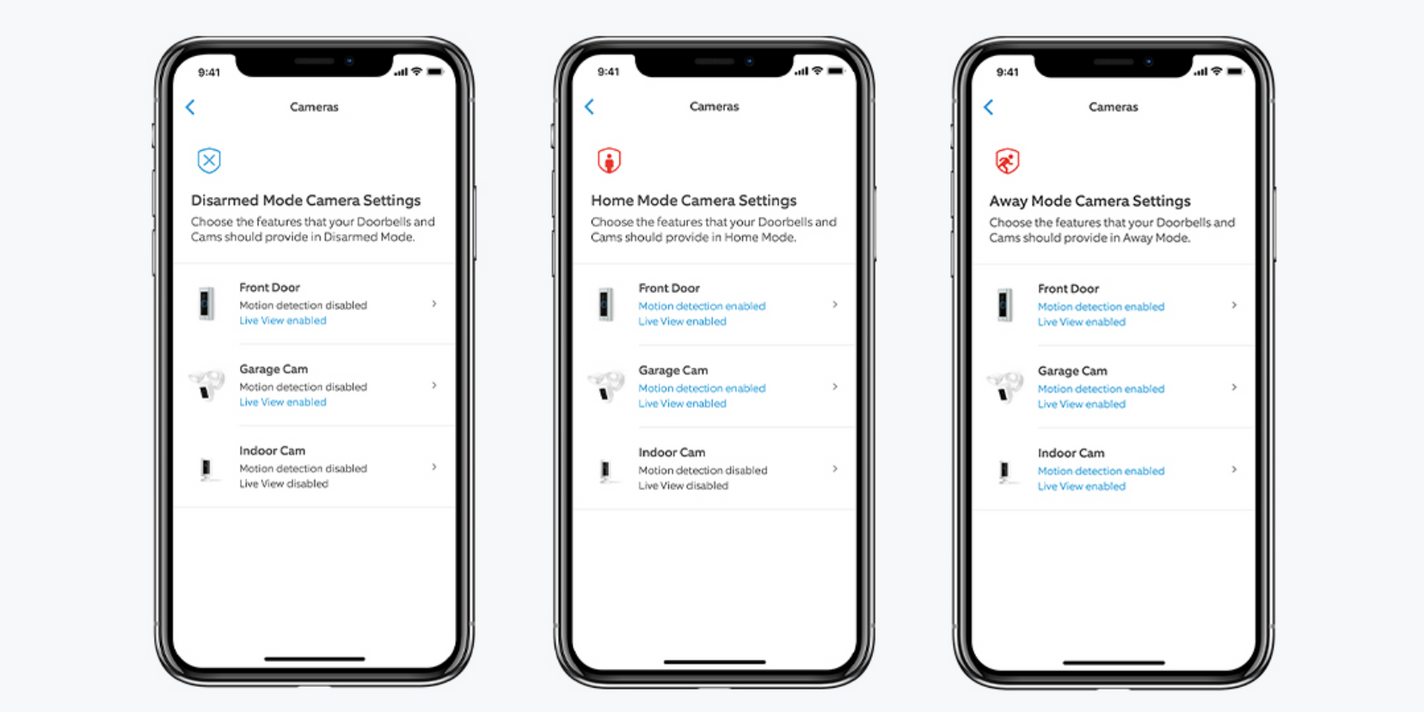 9:41

Cameras

Disarmed Mode Camera Settings

Choose the features that your Doorbells and Cams should provide in Disarmed Mode.

Front Door
Motion detection disabled
Live View enabled

Garage Cam
Motion detection disabled
Live View enabled

Indoor Cam
Motion detection disabled
Live View disabled

9:41

Cameras

Home Mode Camera Settings

Choose the features that your Doorbells and Cams should provide in Home Mode.

Front Door
Motion detection enabled
Live View enabled

Garage Cam
Motion detection enabled
Live View enabled

Indoor Cam
Motion detection disabled
Live View disabled

9:41

Cameras

Away Mode Camera Settings

Choose the features that your Doorbells and Cams should provide in Away Mode.

Front Door
Motion detection enabled
Live View enabled

Garage Cam
Motion detection enabled
Live View enabled

Indoor Cam
Motion detection enabled
Live View enabled